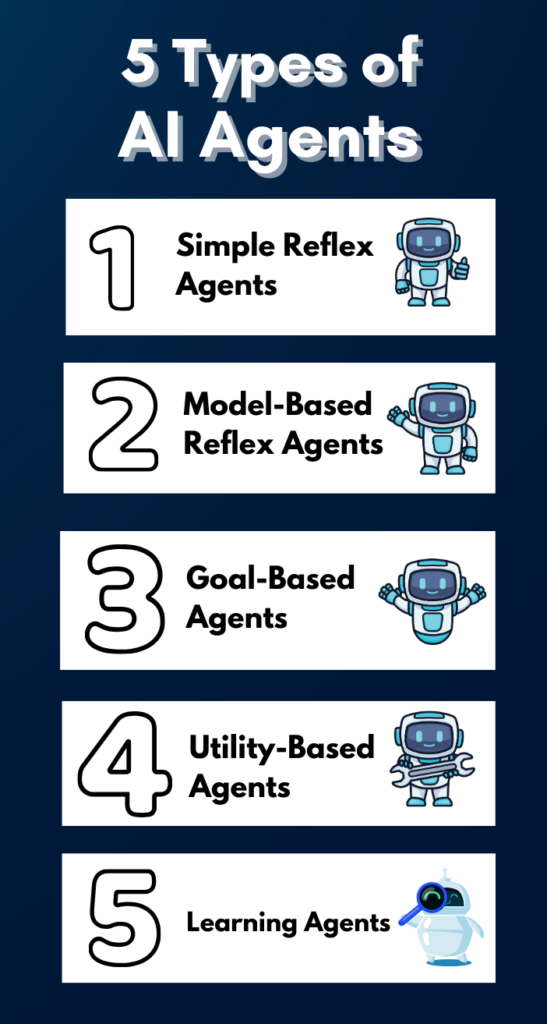 5 Types of AI Agents

1 Simple Reflex Agents

2 Model-Based Reflex Agents

3 Goal-Based Agents

4 Utility-Based Agents

5 Learning Agents